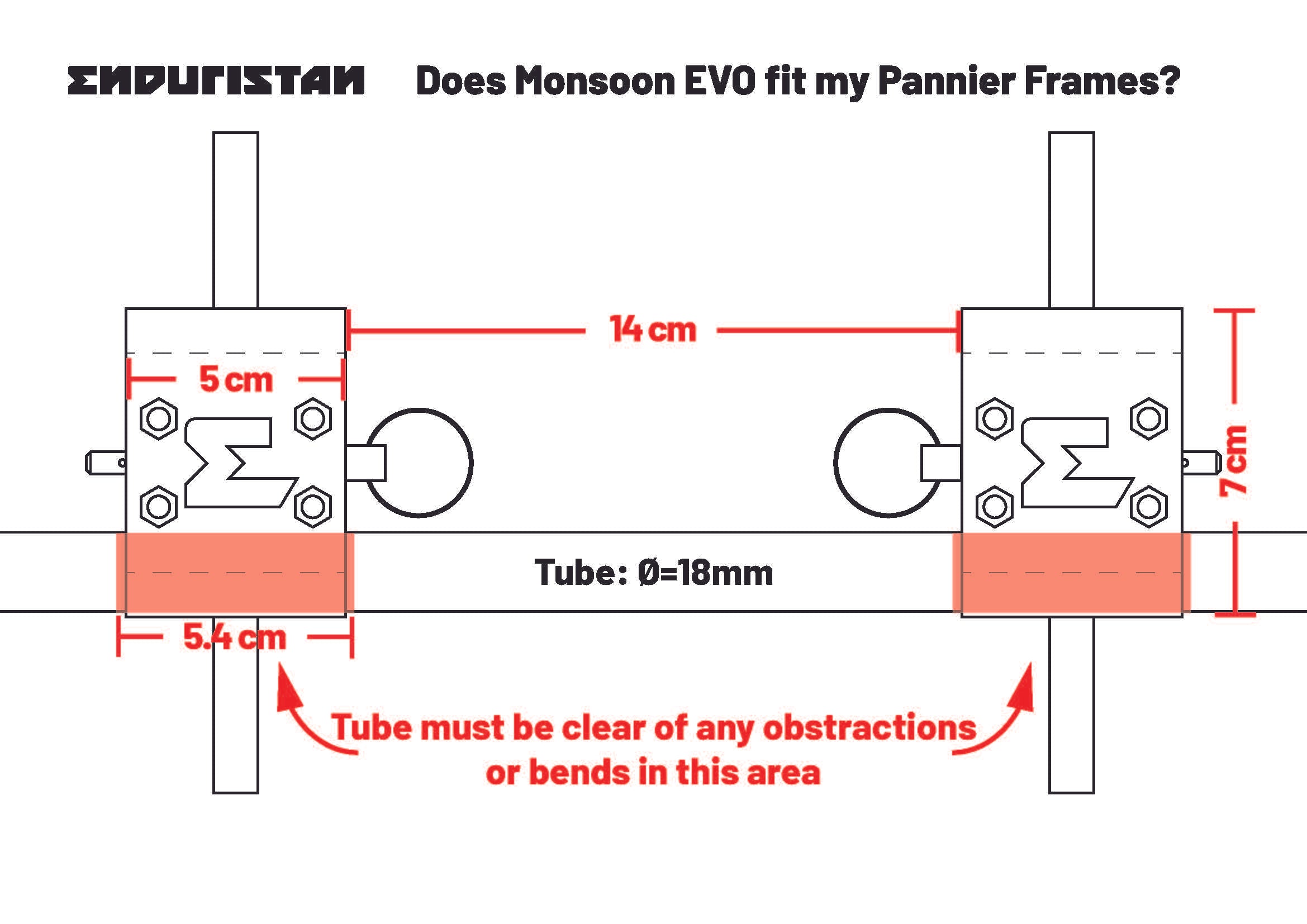 ENDURISTAN Does Monsoon EVO fit my Pannier Frames?

14 cm

5 cm

7 cm

Tube: Ø=18mm

5.4 cm

Tube must be clear of any obstractions or bends in this area